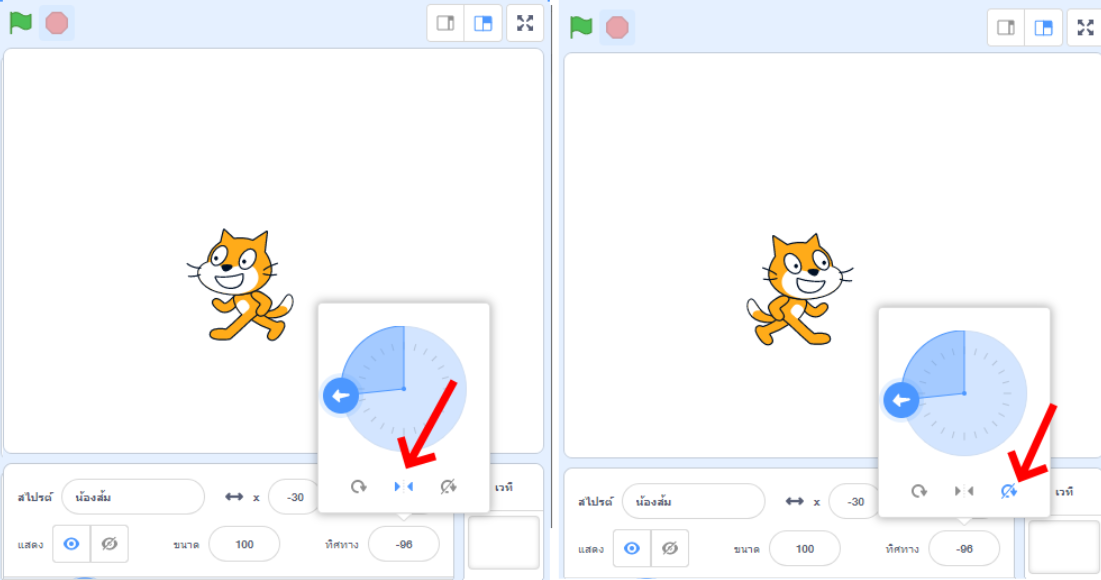 สไปรต์ น้องส้ม x -30 เวที
แสดง ขนาด 100 ทิศทาง -96

สไปรต์ น้องส้ม x -30 เวที
แสดง ขนาด 100 ทิศทาง -96